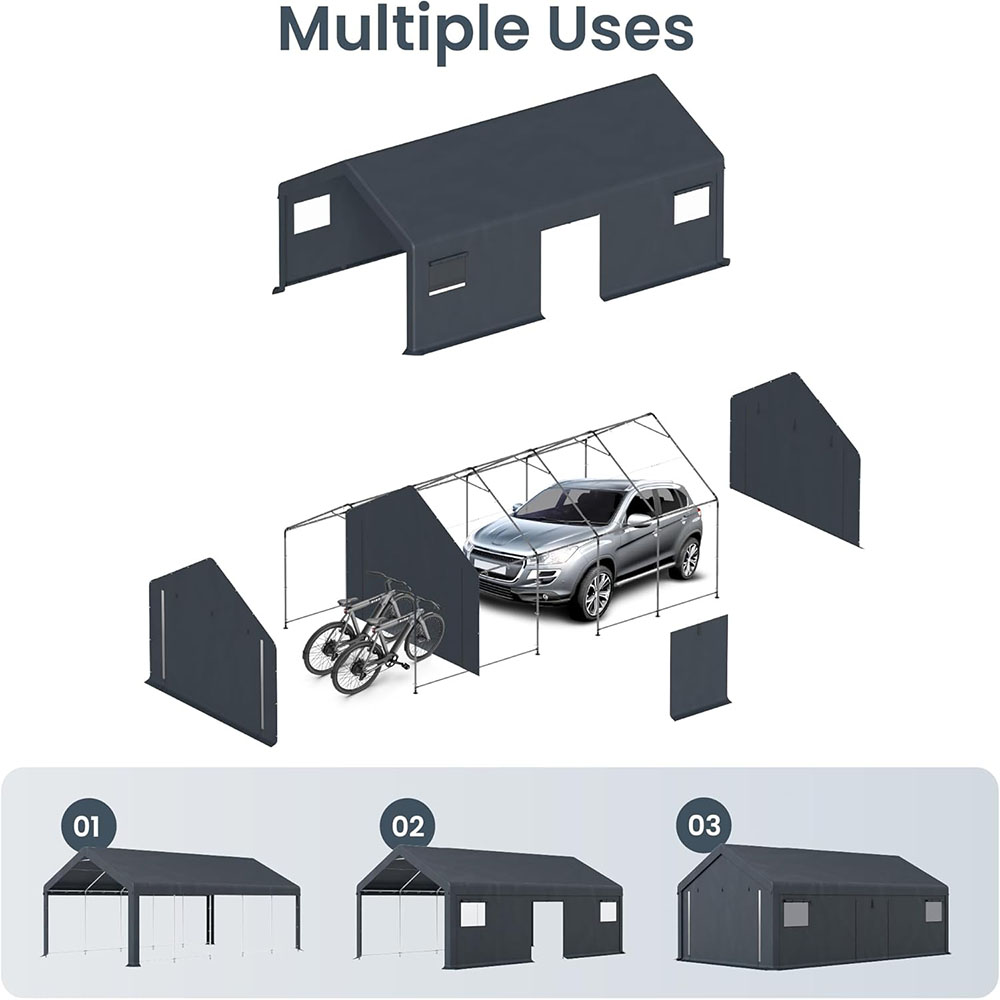 Multiple Uses

01

02

03